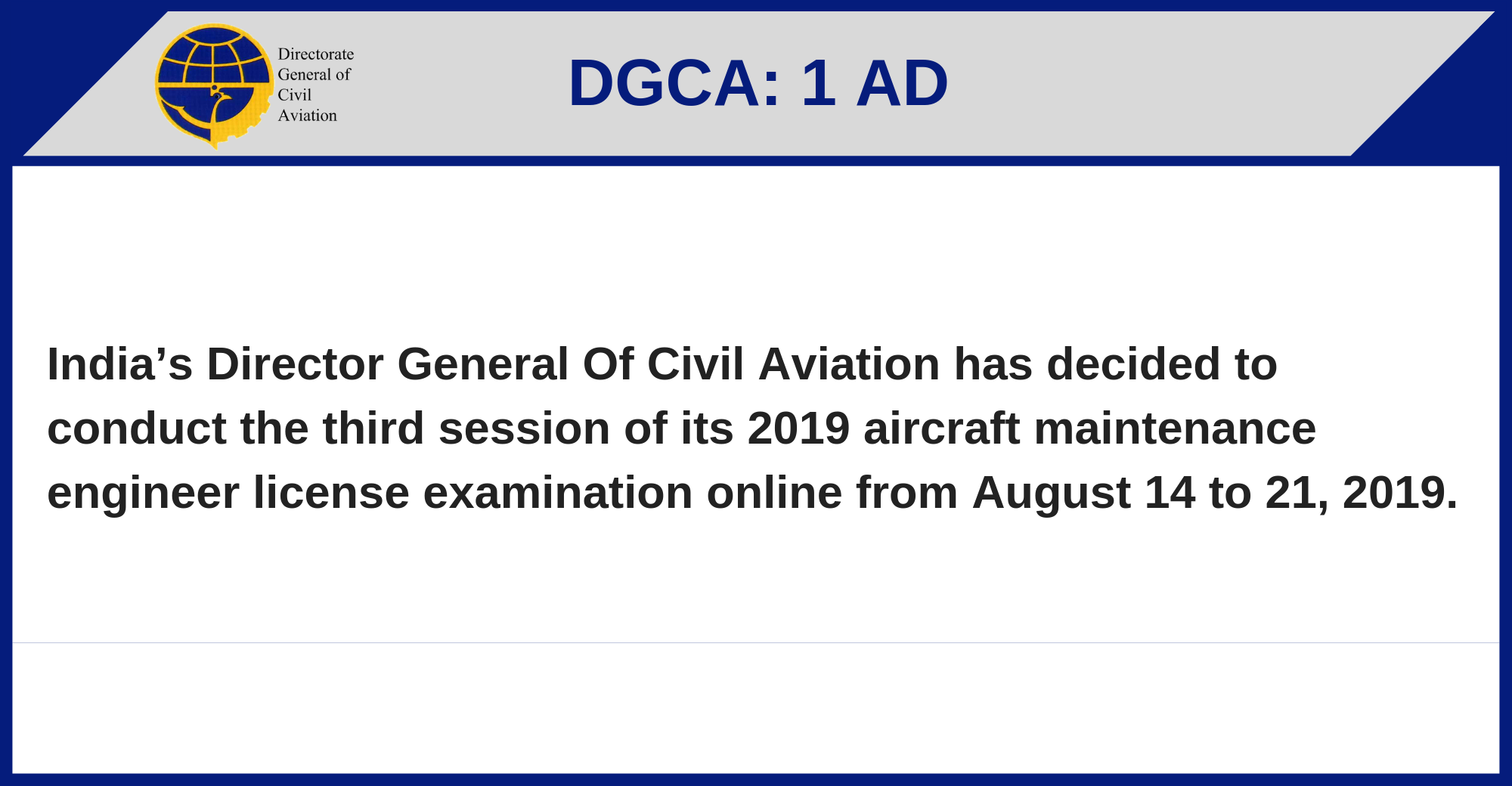 Directorate
General of
Civil
Aviation

DGCA: 1 AD

India's Director General Of Civil Aviation has decided to conduct the third session of its 2019 aircraft maintenance engineer license examination online from August 14 to 21, 2019.