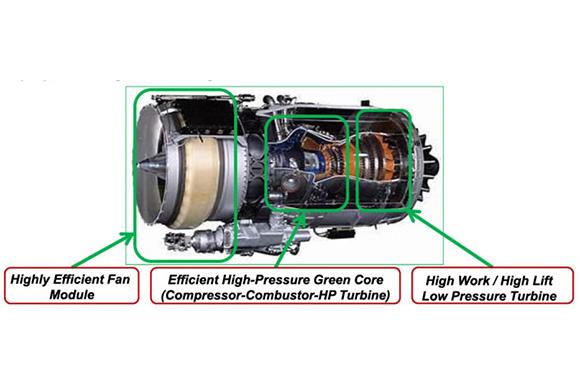 Highly Efficient Fan Module

Efficient High-Pressure Green Core (Compressor-Combustor-HP Turbine)

High Work / High Lift Low Pressure Turbine