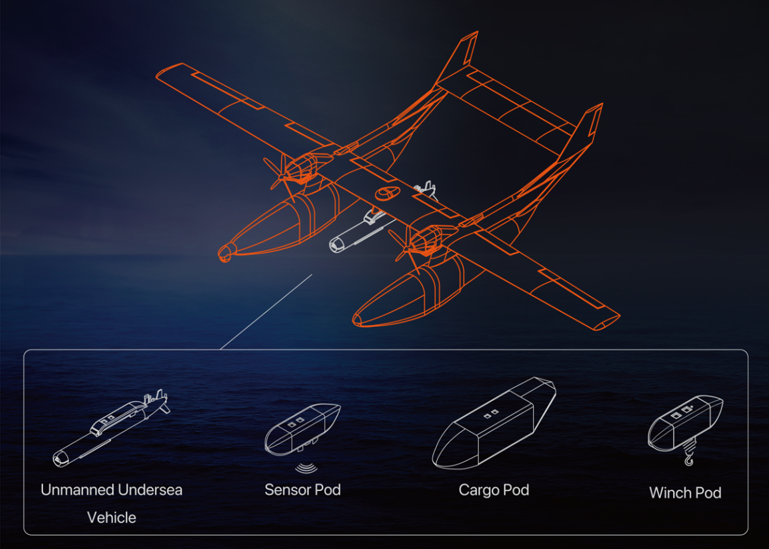 Unmanned Undersea Vehicle

Sensor Pod

Cargo Pod

Winch Pod