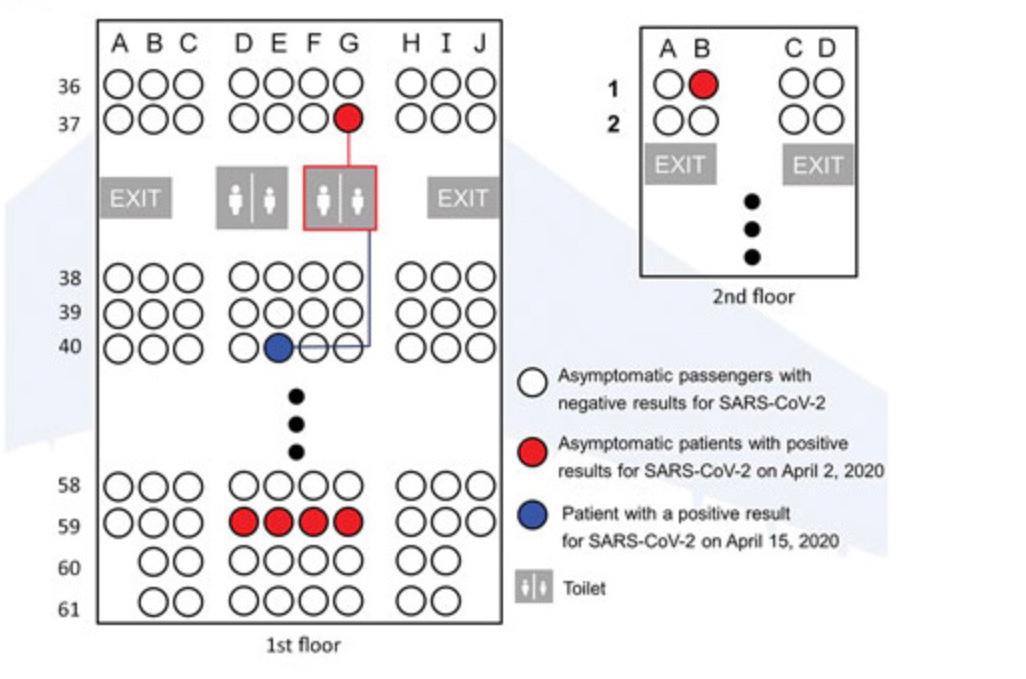 A B C D E F G H I J

36
37

EXIT EXIT

38
39
40

58
59
60
61

1st floor

A B C D
1
2

EXIT EXIT

2nd floor

Asymptomatic passengers with negative results for SARS-CoV-2

Asymptomatic patients with positive results for SARS-CoV-2 on April 2, 2020

Patient with a positive result for SARS-CoV-2 on April 15, 2020

Toilet